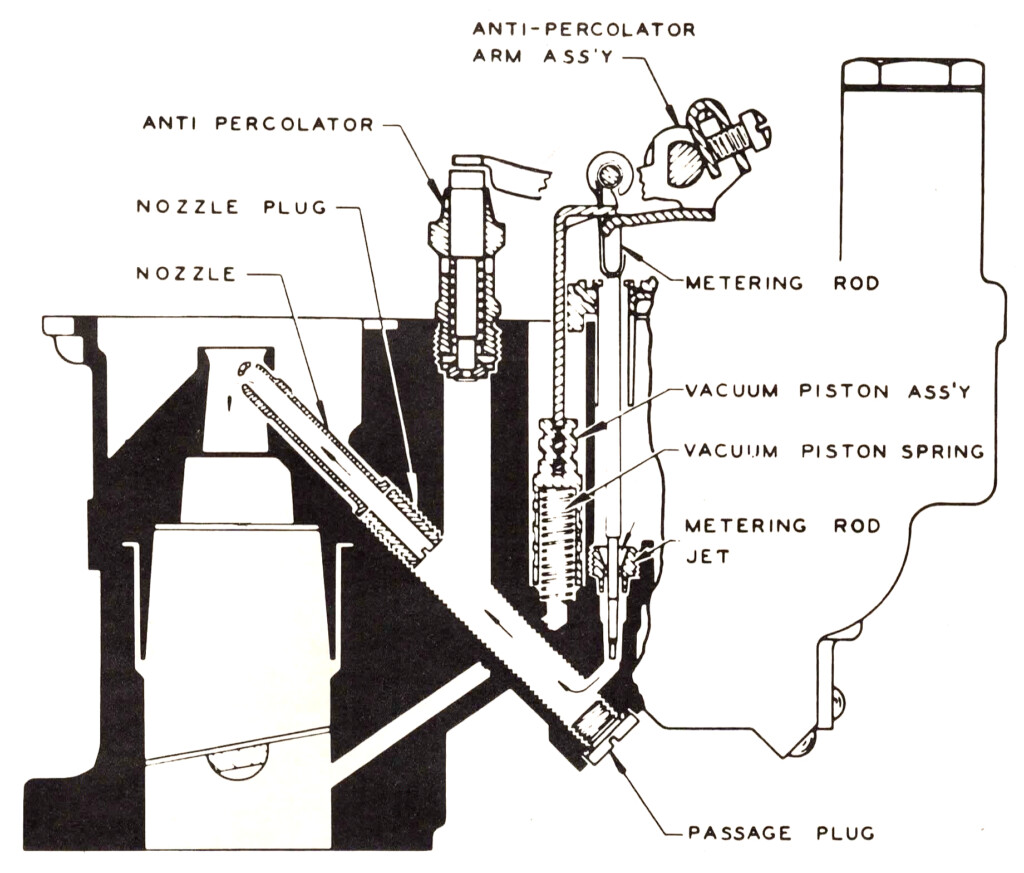 ANTI-PERCOLATOR
ARM ASS'Y

ANTI PERCOLATOR

NOZZLE PLUG

NOZZLE

METERING ROD

VACUUM PISTON ASS'Y

VACUUM PISTON SPRING

METERING ROD
JET

PASSAGE PLUG