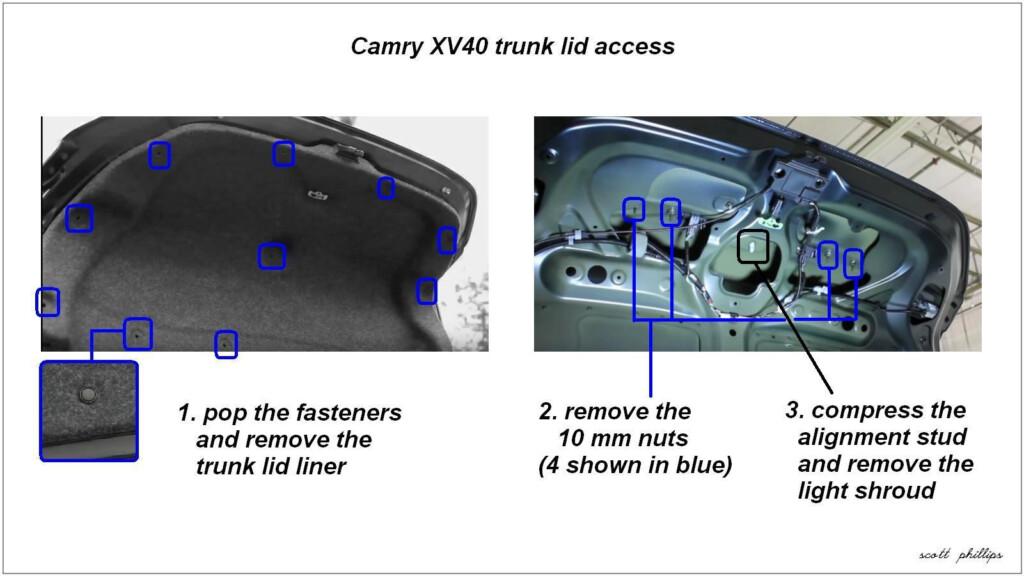 Camry XV40 trunk lid access

1. pop the fasteners and remove the trunk lid liner

2. remove the 10 mm nuts (4 shown in blue)

3. compress the alignment stud and remove the light shroud

scott phillips